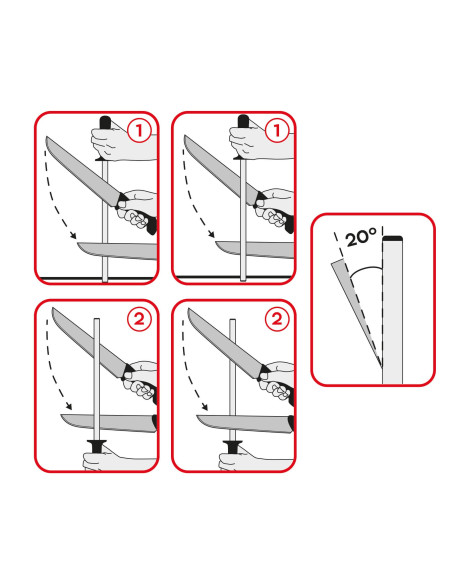 1

1

2

2

20°